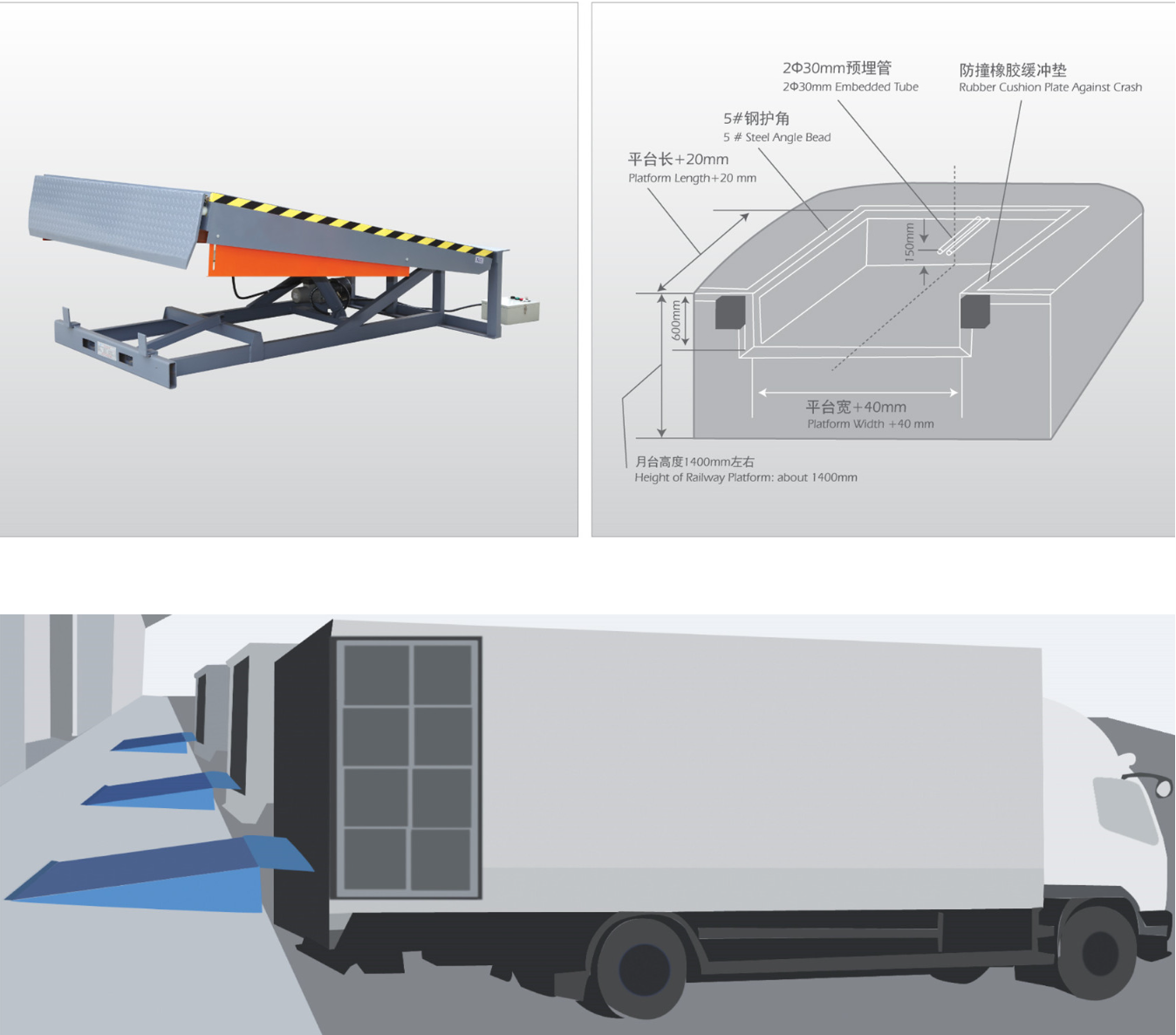 2Φ30mm预埋管
2Φ30mm Embedded Tube

防撞橡胶缓冲垫
Rubber Cushion Plate Against Crash

5#钢护角
5 # Steel Angle Bead

平台长+20mm
Platform Length+20 mm

150mm

600mm

平台宽+40mm
Platform Width +40 mm

月台高度1400mm左右
Height of Railway Platform: about 1400mm